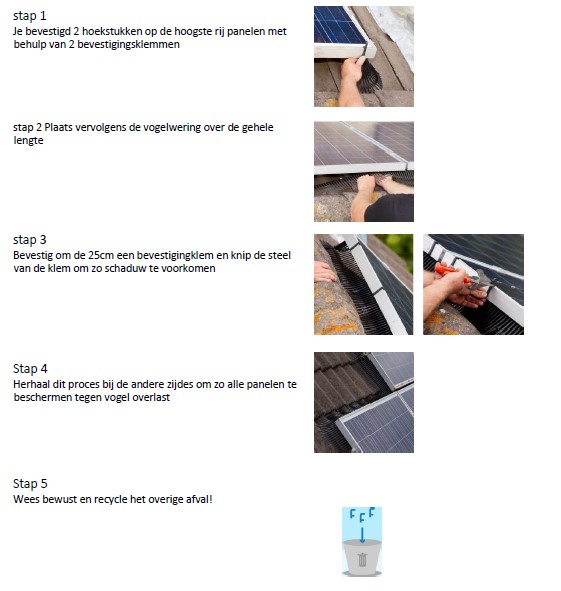 stap 1
Je bevestigd 2 hoekstukken op de hoogste rij panelen met behulp van 2 bevestigingsklemmen

stap 2 Plaats vervolgens de vogelwering over de gehele lengte

stap 3
Bevestig om de 25cm een bevestigingklem en knip de steel van de klem om zo schaduw te voorkomen

Stap 4
Herhaal dit proces bij de andere zijdes om zo alle panelen te beschermen tegen vogel overlast

Stap 5
Wees bewust en recycle het overige afval!